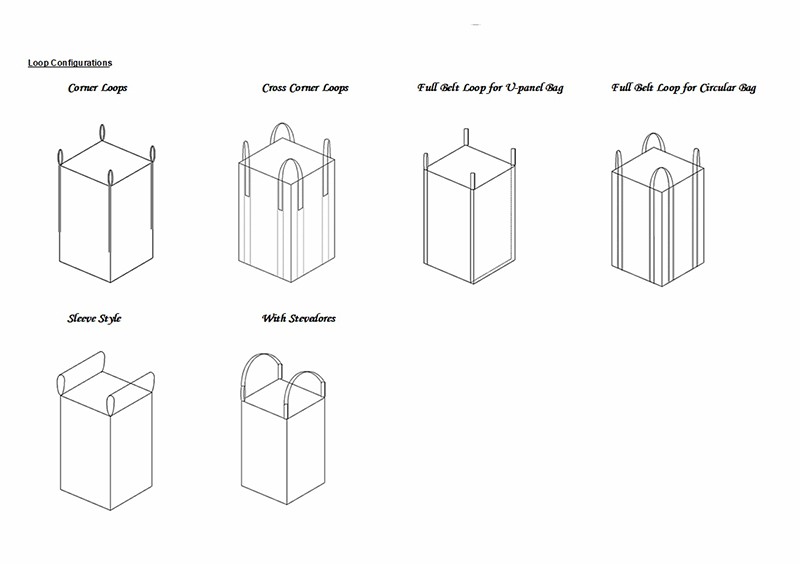 Loop Configurations

Corner Loops

Cross Corner Loops

Full Belt Loop for U-panel Bag

Full Belt Loop for Circular Bag

Sleeve Style

With Stevedores