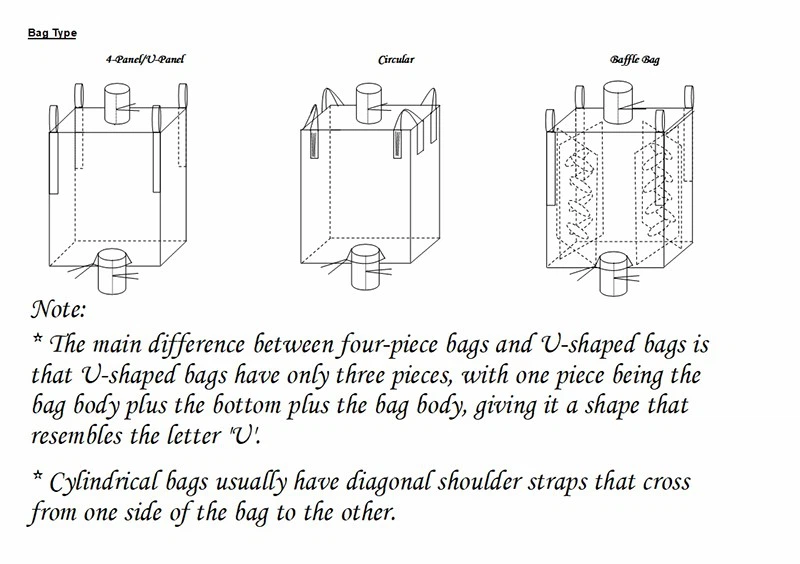 Bag Type

4-Panel/U-Panel

Circular

Baffle Bag

Note:

* The main difference between four-piece bags and U-shaped bags is that U-shaped bags have only three pieces, with one piece being the bag body plus the bottom plus the bag body, giving it a shape that resembles the letter 'U'.

* Cylindrical bags usually have diagonal shoulder straps that cross from one side of the bag to the other.